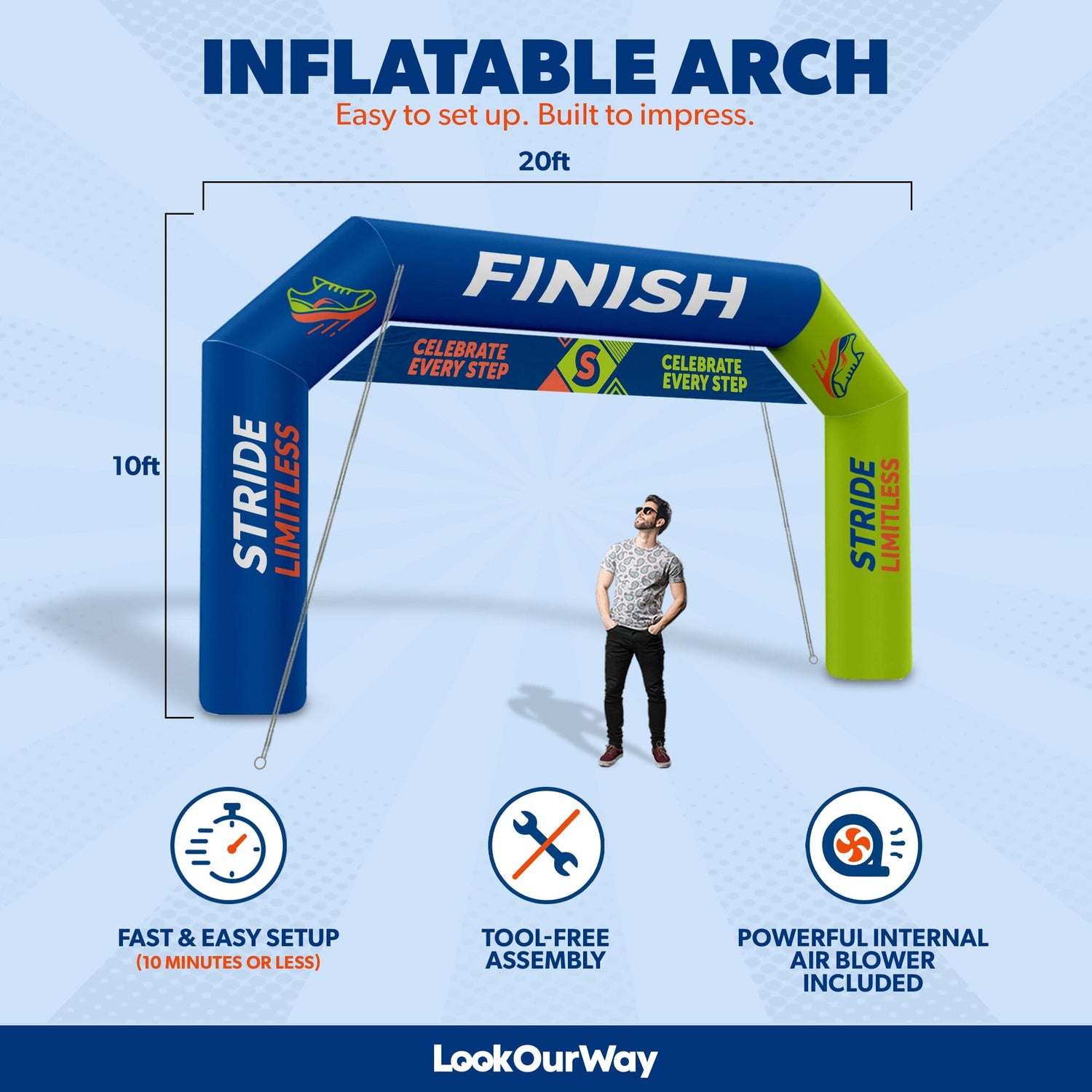 INFLATABLE ARCH
Easy to set up. Built to impress.

20ft

10ft

FINISH

CELEBRATE EVERY STEP

S

CELEBRATE EVERY STEP

STRIDE LIMITLESS

STRIDE LIMITLESS

FAST & EASY SETUP
(10 MINUTES OR LESS)

TOOL-FREE
ASSEMBLY

POWERFUL INTERNAL
AIR BLOWER
INCLUDED

LookOurWay