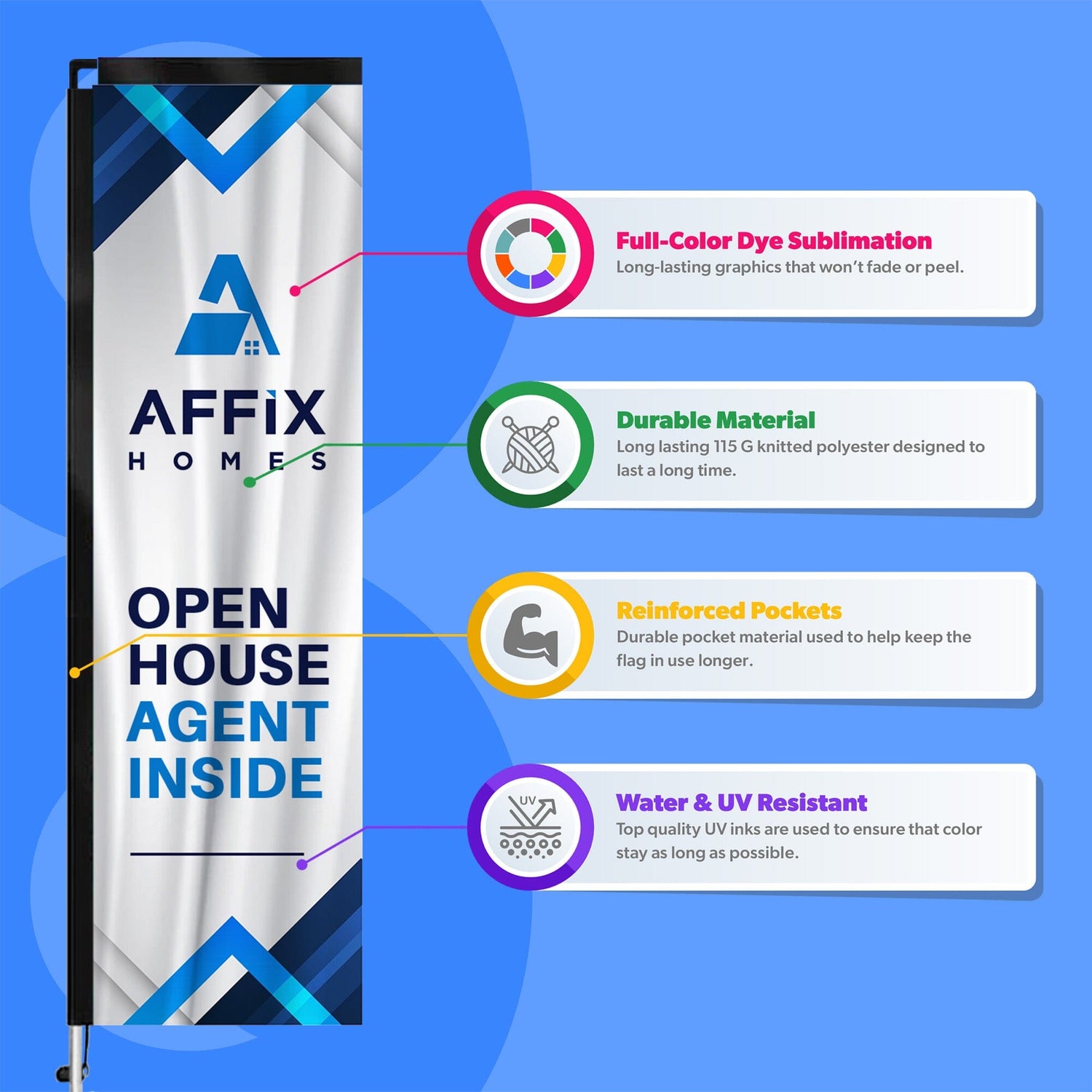 AFFIX
HOMES

OPEN
HOUSE
AGENT
INSIDE

Full-Color Dye Sublimation
Long-lasting graphics that won't fade or peel.

Durable Material
Long lasting 115 G knitted polyester designed to last a long time.

Reinforced Pockets
Durable pocket material used to help keep the flag in use longer.

UV

Water & UV Resistant
Top quality UV inks are used to ensure that color stay as long as possible.