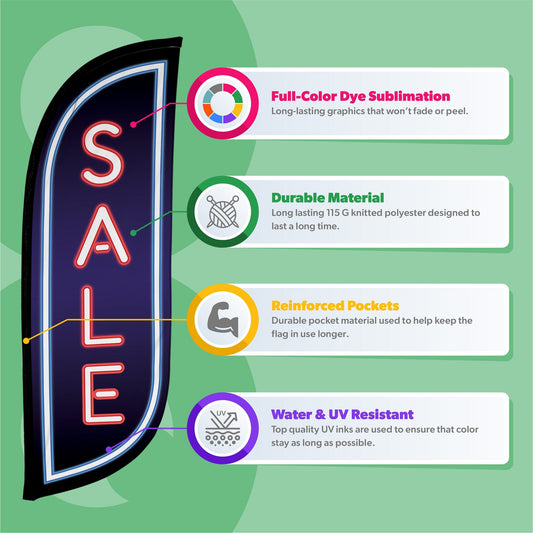 SALE

Full-Color Dye Sublimation
Long-lasting graphics that won't fade or peel.

Durable Material
Long lasting 115 G knitted polyester designed to last a long time.

Reinforced Pockets
Durable pocket material used to help keep the flag in use longer.

UV

Water & UV Resistant
Top quality UV inks are used to ensure that color stay as long as possible.