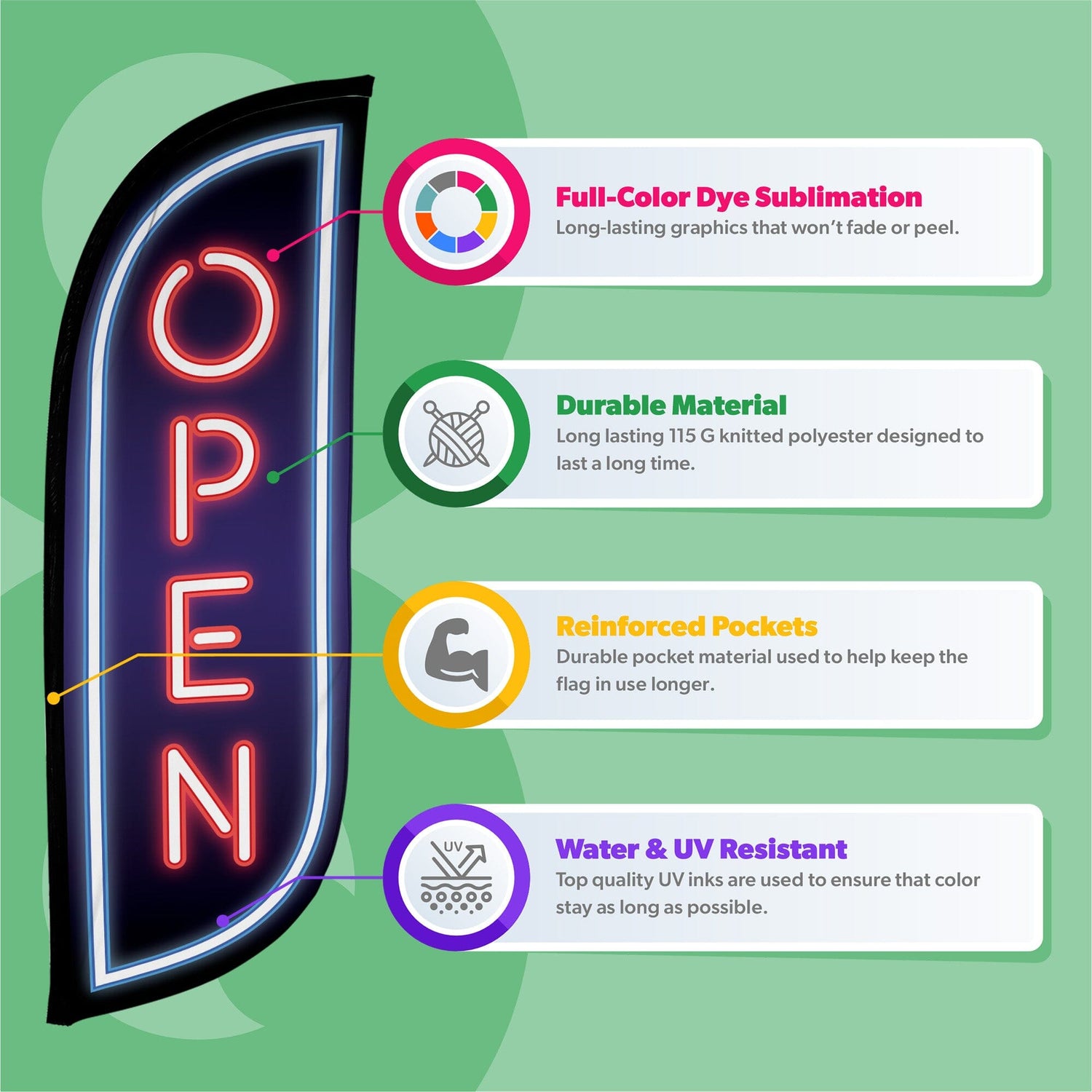 OPEN

Full-Color Dye Sublimation
Long-lasting graphics that won't fade or peel.

Durable Material
Long lasting 115 G knitted polyester designed to last a long time.

Reinforced Pockets
Durable pocket material used to help keep the flag in use longer.

UV

Water & UV Resistant
Top quality UV inks are used to ensure that color stay as long as possible.