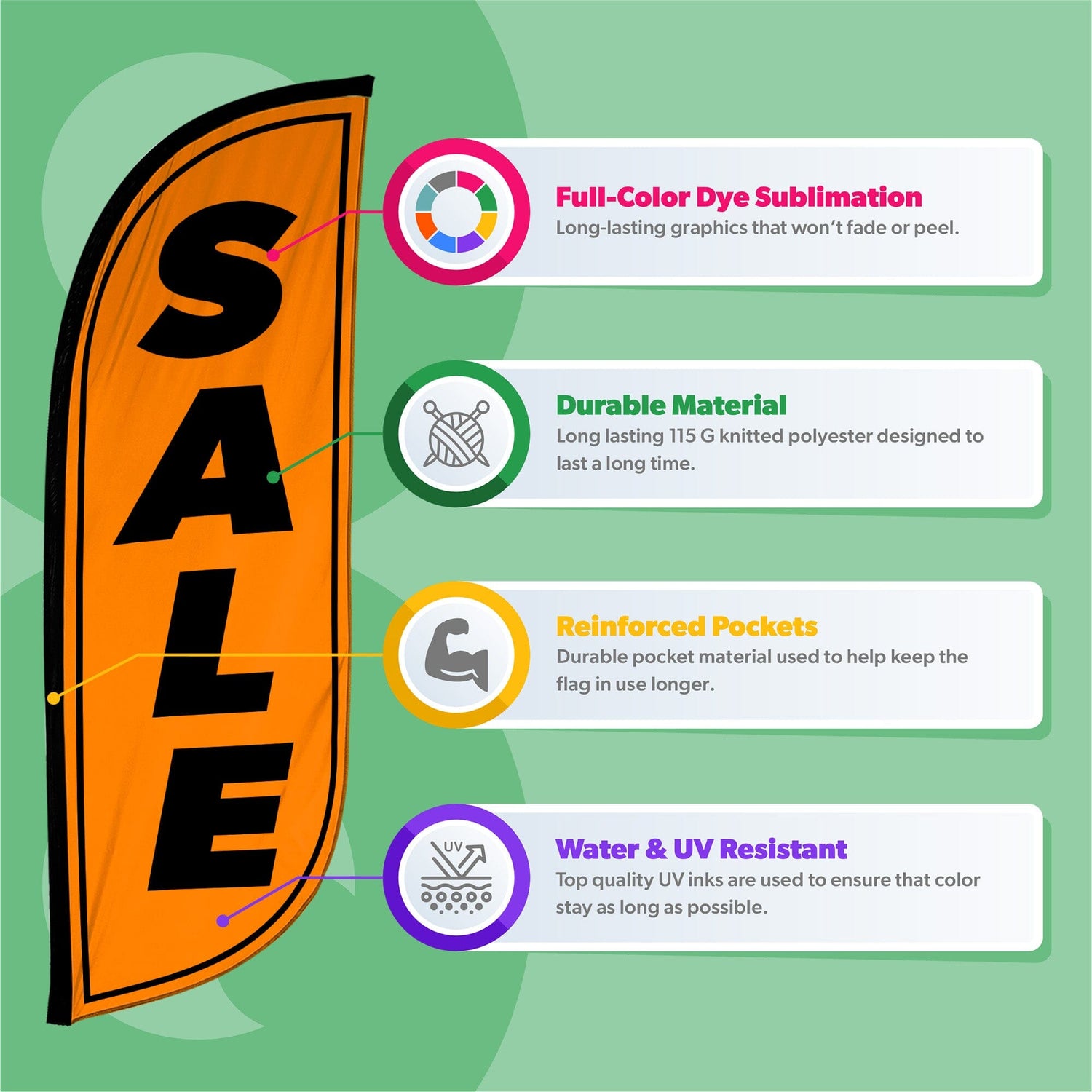 SALE

Full-Color Dye Sublimation
Long-lasting graphics that won't fade or peel.

Durable Material
Long lasting 115 G knitted polyester designed to last a long time.

Reinforced Pockets
Durable pocket material used to help keep the flag in use longer.

UV

Water & UV Resistant
Top quality UV inks are used to ensure that color stay as long as possible.