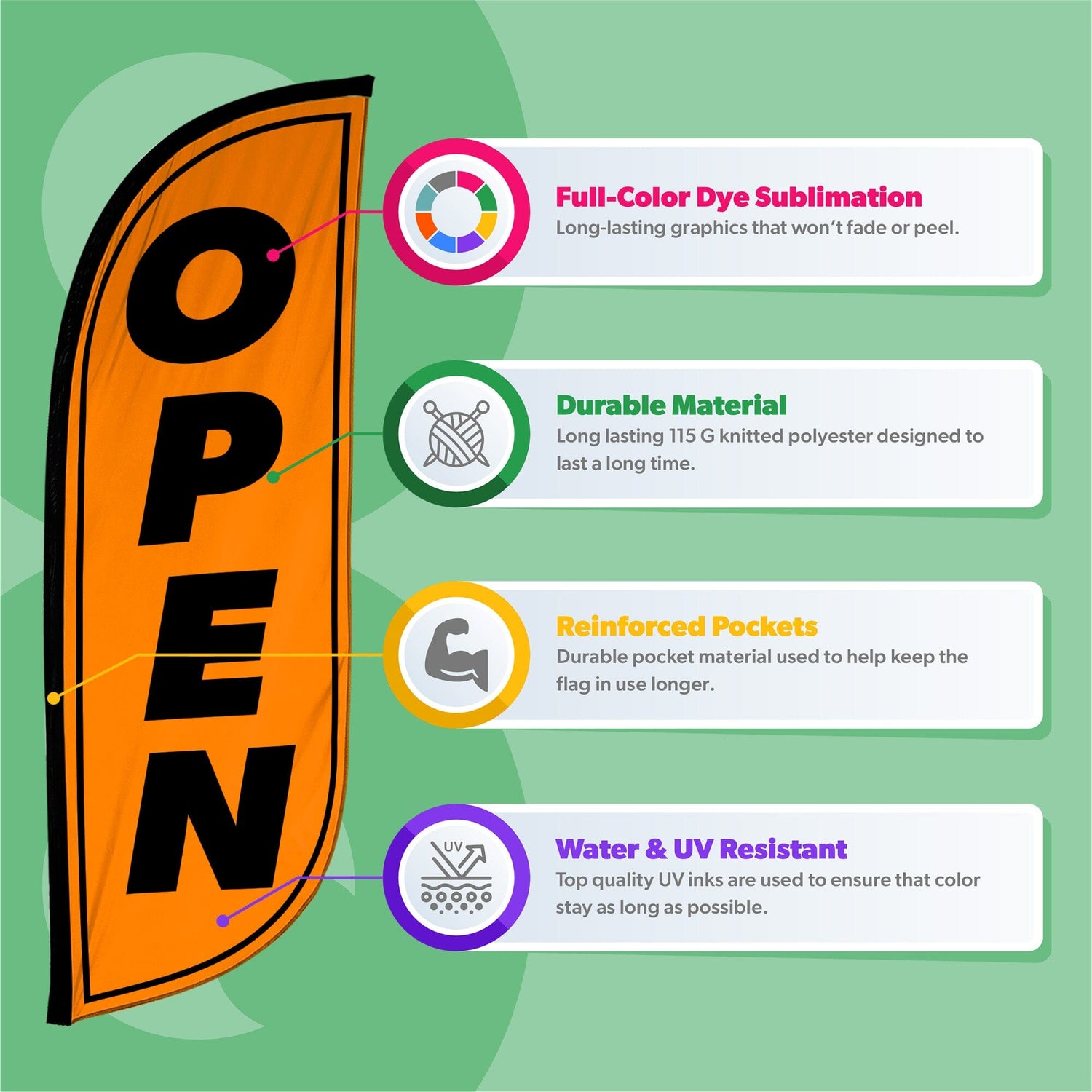 OPEN

Full-Color Dye Sublimation
Long-lasting graphics that won't fade or peel.

Durable Material
Long lasting 115 G knitted polyester designed to last a long time.

Reinforced Pockets
Durable pocket material used to help keep the flag in use longer.

UV

Water & UV Resistant
Top quality UV inks are used to ensure that color stay as long as possible.