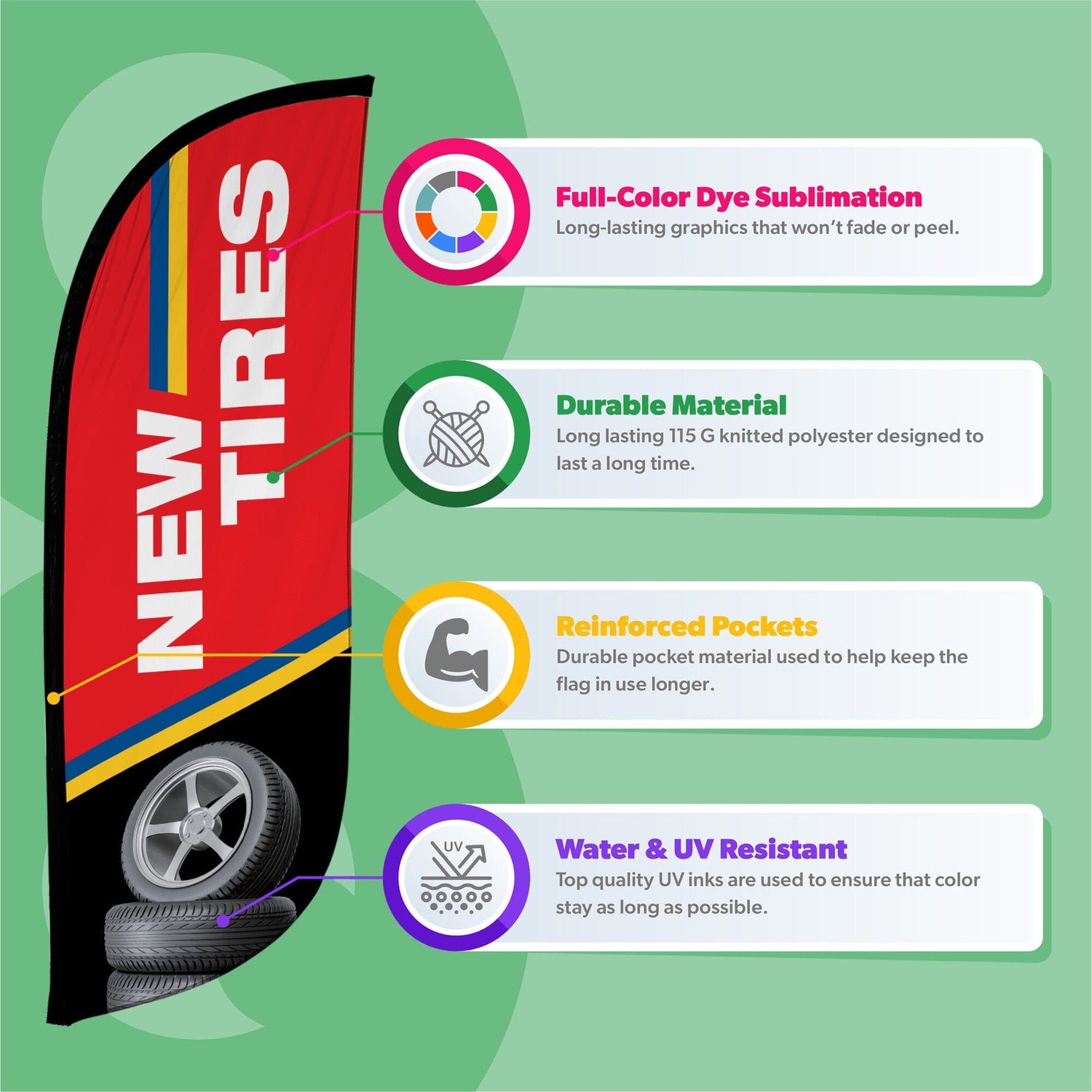 NEW TIRES

Full-Color Dye Sublimation
Long-lasting graphics that won't fade or peel.

Durable Material
Long lasting 115 G knitted polyester designed to last a long time.

Reinforced Pockets
Durable pocket material used to help keep the flag in use longer.

UV

Water & UV Resistant
Top quality UV inks are used to ensure that color stay as long as possible.